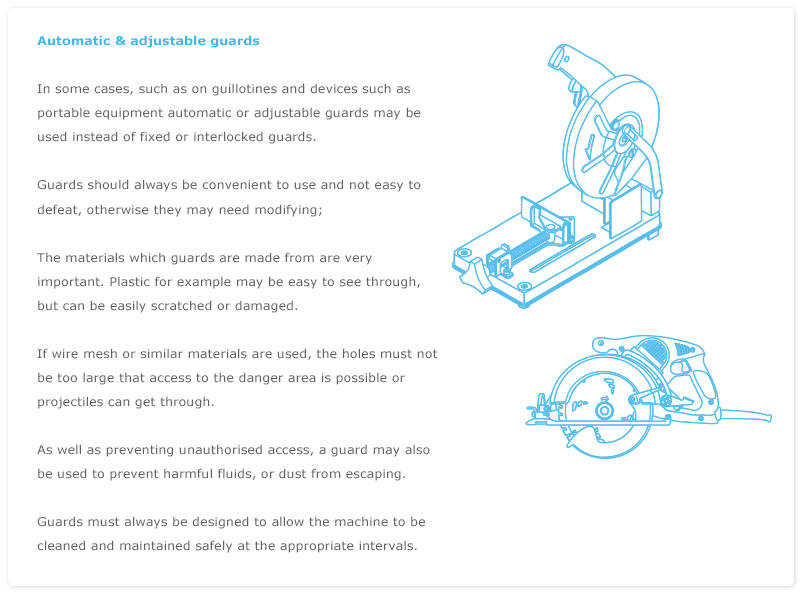 Automatic & adjustable guards

In some cases, such as on guillotines and devices such as portable equipment automatic or adjustable guards may be used instead of fixed or interlocked guards.

Guards should always be convenient to use and not easy to defeat, otherwise they may need modifying;

The materials which guards are made from are very important. Plastic for example may be easy to see through, but can be easily scratched or damaged.

If wire mesh or similar materials are used, the holes must not be too large that access to the danger area is possible or projectiles can get through.

As well as preventing unauthorised access, a guard may also be used to prevent harmful fluids, or dust from escaping.

Guards must always be designed to allow the machine to be cleaned and maintained safely at the appropriate intervals.